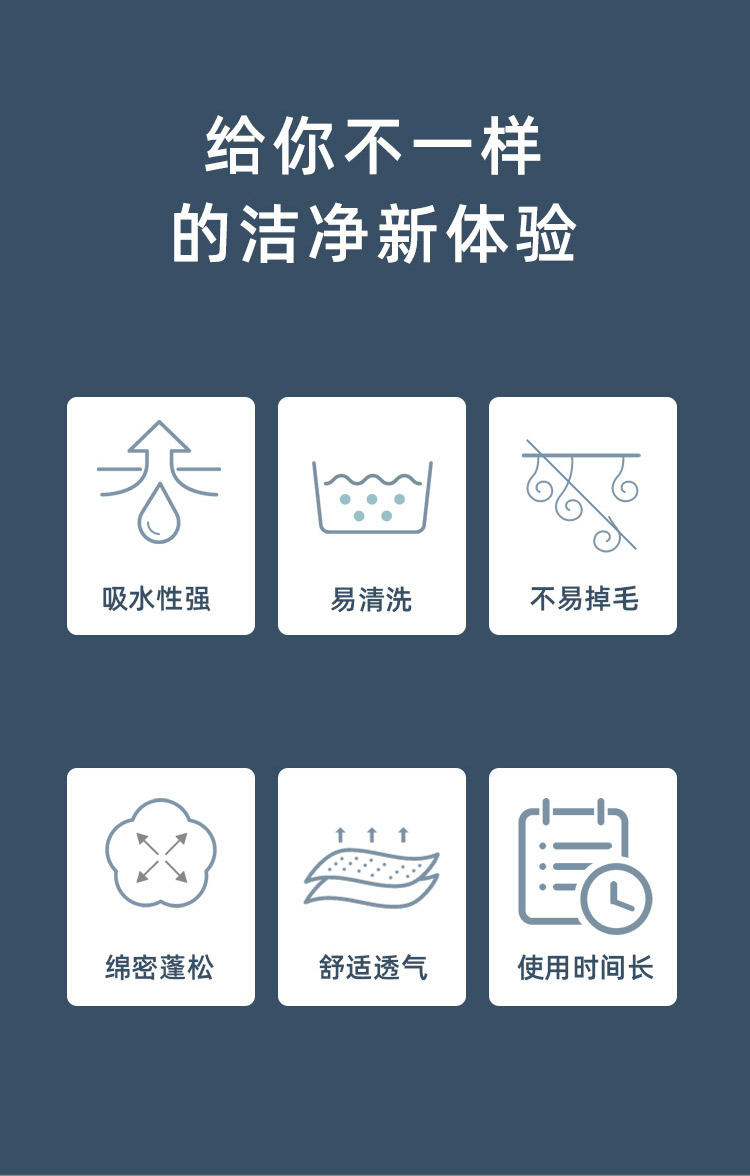 给你不一样
的洁净新体验

吸水性强

易清洗

不易掉毛

绵密蓬松

舒适透气

使用时间长