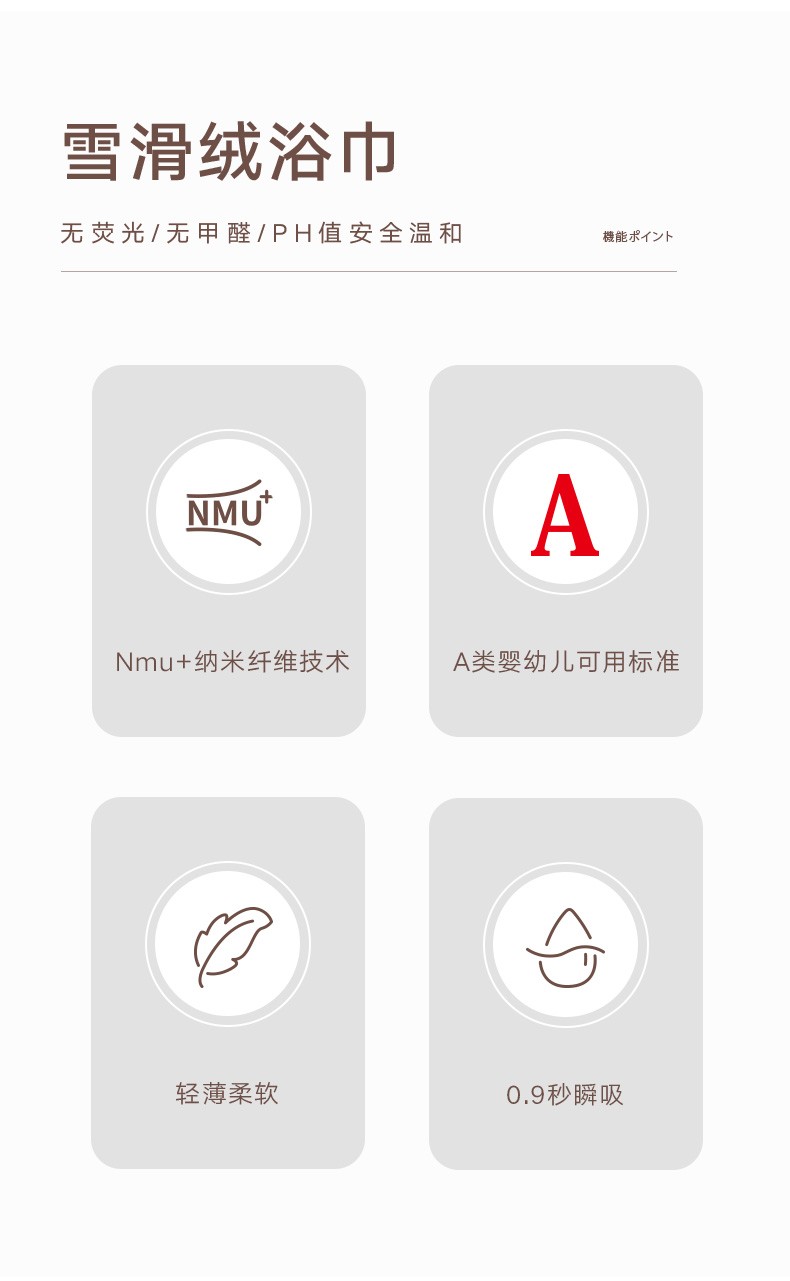 雪滑绒浴巾

无荧光/无甲醛/PH值安全温和

機能ポイント

NMU+

Nmu+纳米纤维技术

A

A类婴幼儿可用标准

轻薄柔软

0.9秒瞬吸