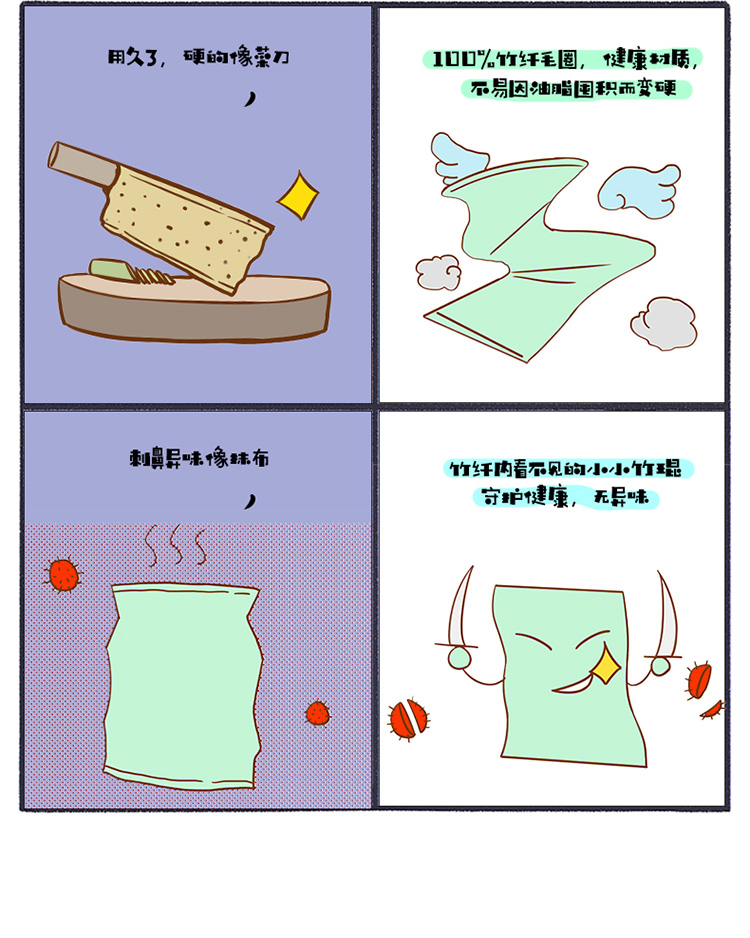 用久了，硬的像菜刀

100%竹纤毛圈，健康材质，不易因油脂囤积而变硬

刺鼻异味像抹布

竹纤内看不见的小小竹琨守护健康，无异味