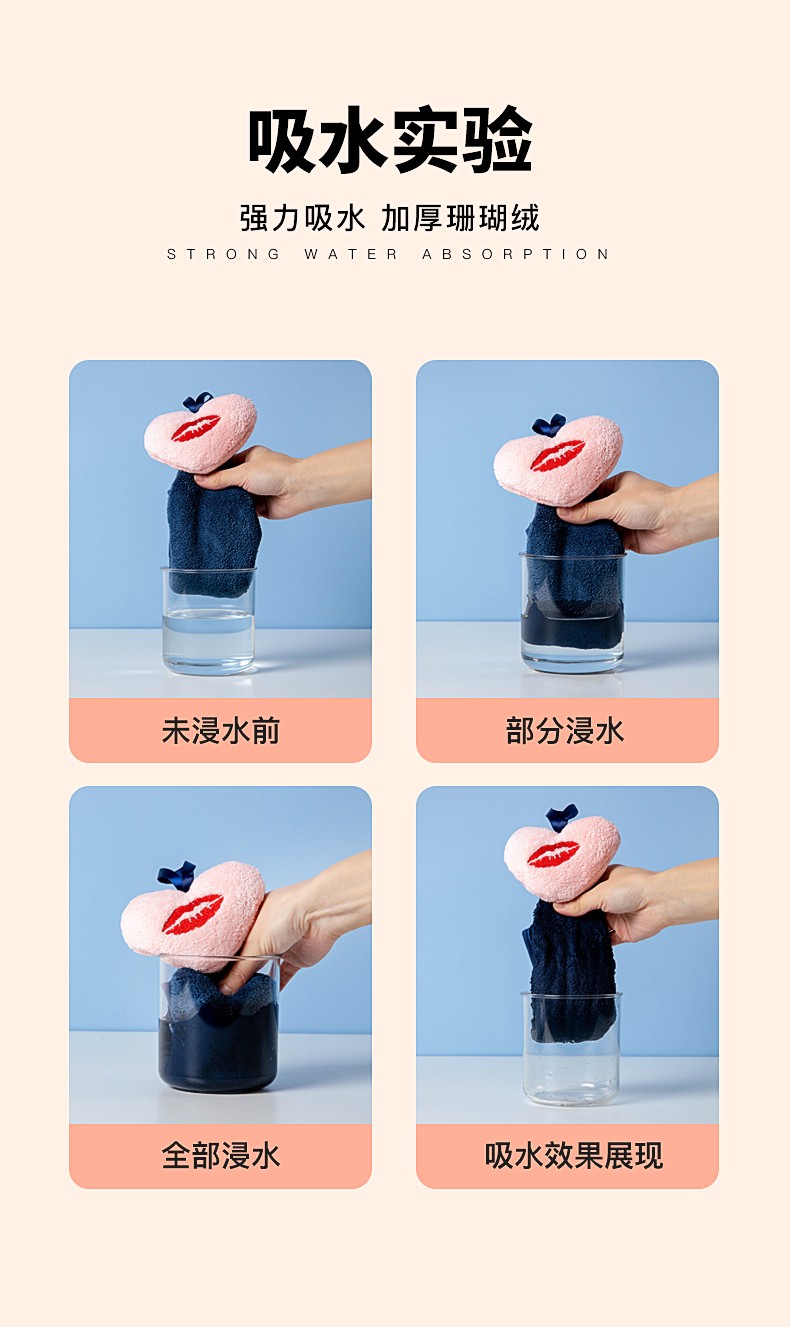 吸水实验

强力吸水 加厚珊瑚绒

STRONG WATER ABSORPTION

未浸水前

部分浸水

全部浸水

吸水效果展现